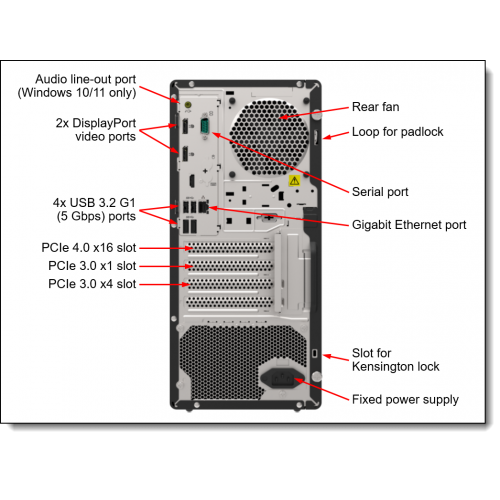 Audio line-out port (Windows 10/11 only)

2x DisplayPort video ports

4x USB 3.2 G1 (5 Gbps) ports

PCIe 4.0 x16 slot

PCIe 3.0 x1 slot

PCIe 3.0 x4 slot

Rear fan

Loop for padlock

Serial port

Gigabit Ethernet port

Slot for Kensington lock

Fixed power supply